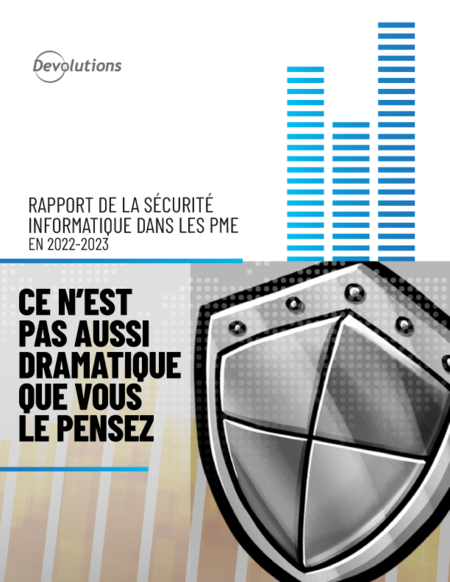 Devolutions

RAPPORT DE LA SÉCURITÉ INFORMATIQUE DANS LES PME
EN 2022-2023

CE N'EST PAS AUSSI DRAMATIQUE QUE VOUS LE PENSEZ